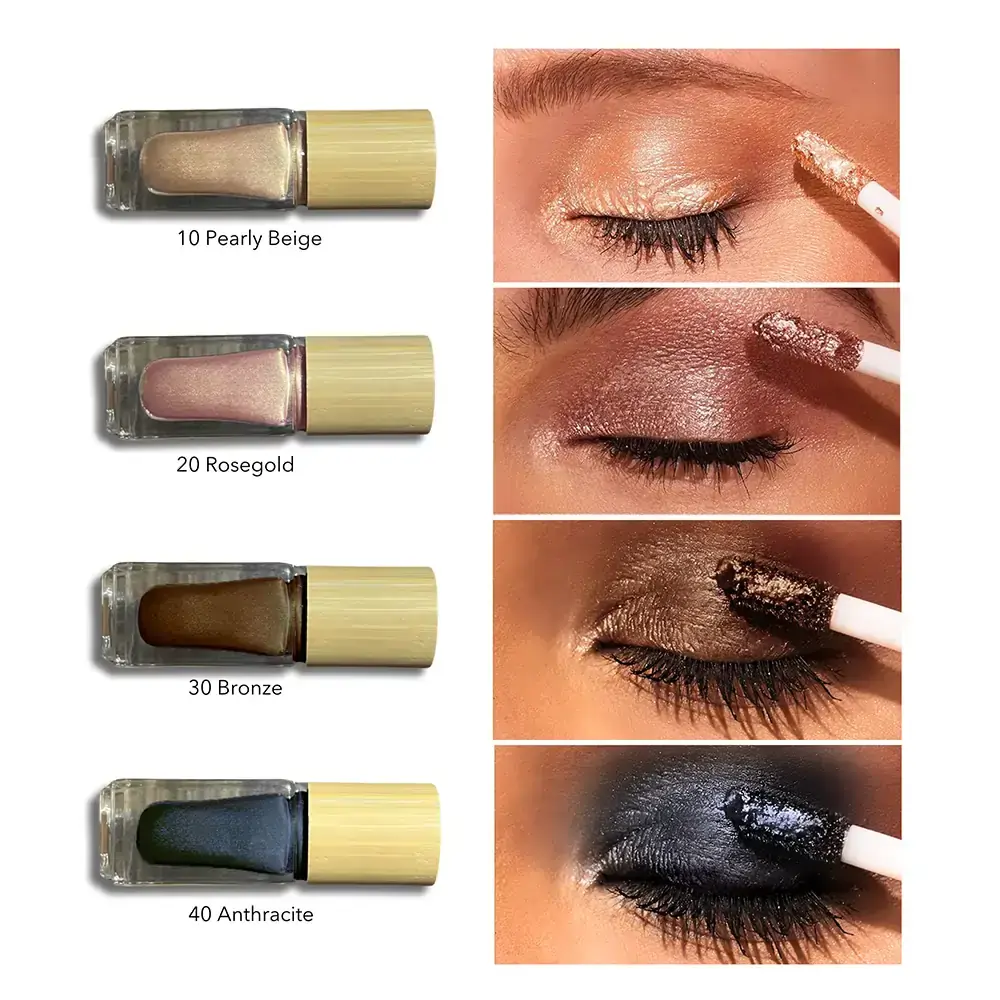 10 Pearly Beige

20 Rosegold

30 Bronze

40 Anthracite